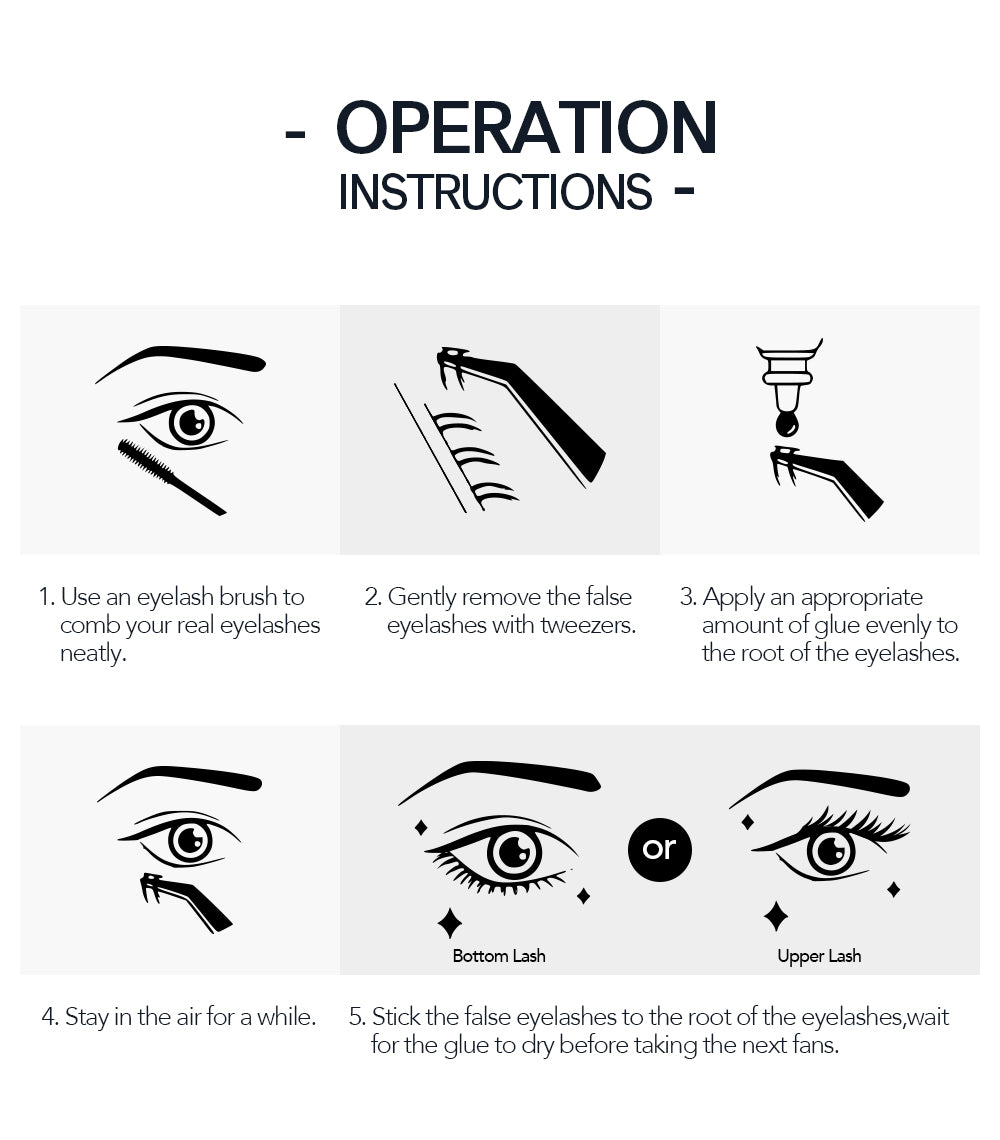 - OPERATION
INSTRUCTIONS -

1. Use an eyelash brush to comb your real eyelashes neatly.

2. Gently remove the false eyelashes with tweezers.

3. Apply an appropriate amount of glue evenly to the root of the eyelashes.

or

Bottom Lash

Upper Lash

4. Stay in the air for a while.

5. Stick the false eyelashes to the root of the eyelashes,wait for the glue to dry before taking the next fans.